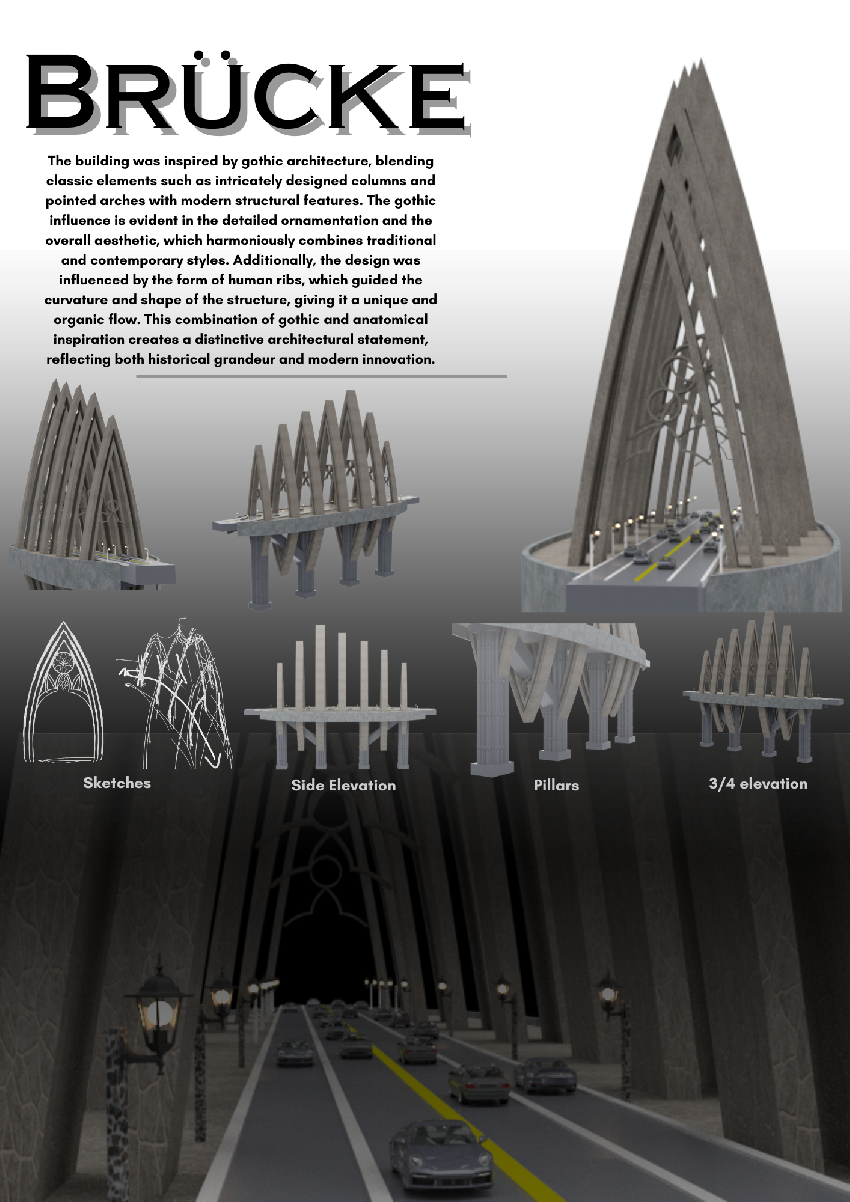 BRÜCKE

The building was inspired by gothic architecture, blending classic elements such as intricately designed columns and pointed arches with modern structural features. The gothic influence is evident in the detailed ornamentation and the overall aesthetic, which harmoniously combines traditional and contemporary styles. Additionally, the design was influenced by the form of human ribs, which guided the curvature and shape of the structure, giving it a unique and organic flow. This combination of gothic and anatomical inspiration creates a distinctive architectural statement, reflecting both historical grandeur and modern innovation.

Sketches

Side Elevation

Pillars

3/4 elevation